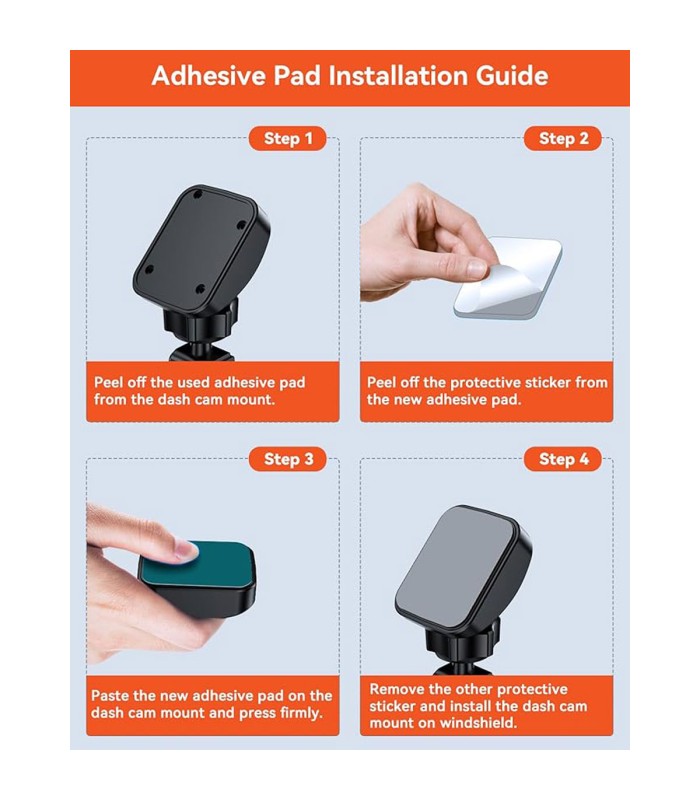 Adhesive Pad Installation Guide

Step 1

Peel off the used adhesive pad from the dash cam mount.

Step 2

Peel off the protective sticker from the new adhesive pad.

Step 3

Paste the new adhesive pad on the dash cam mount and press firmly.

Step 4

Remove the other protective sticker and install the dash cam mount on windshield.